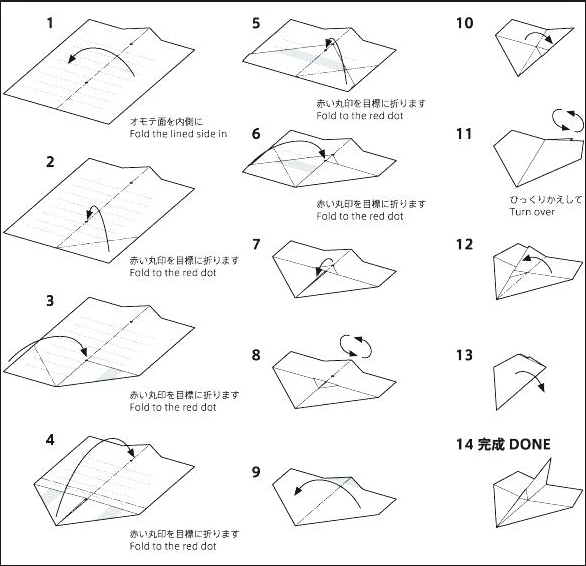 1

オモテ面を内側に
Fold the lined side in

2

赤い丸印を目標に折ります
Fold to the red dot

3

赤い丸印を目標に折ります
Fold to the red dot

4

赤い丸印を目標に折ります
Fold to the red dot

5

赤い丸印を目標に折ります
Fold to the red dot

6

赤い丸印を目標に折ります
Fold to the red dot

7

8

9

10

11

ひっくりかえして
Turn over

12

13

14 完成 DONE